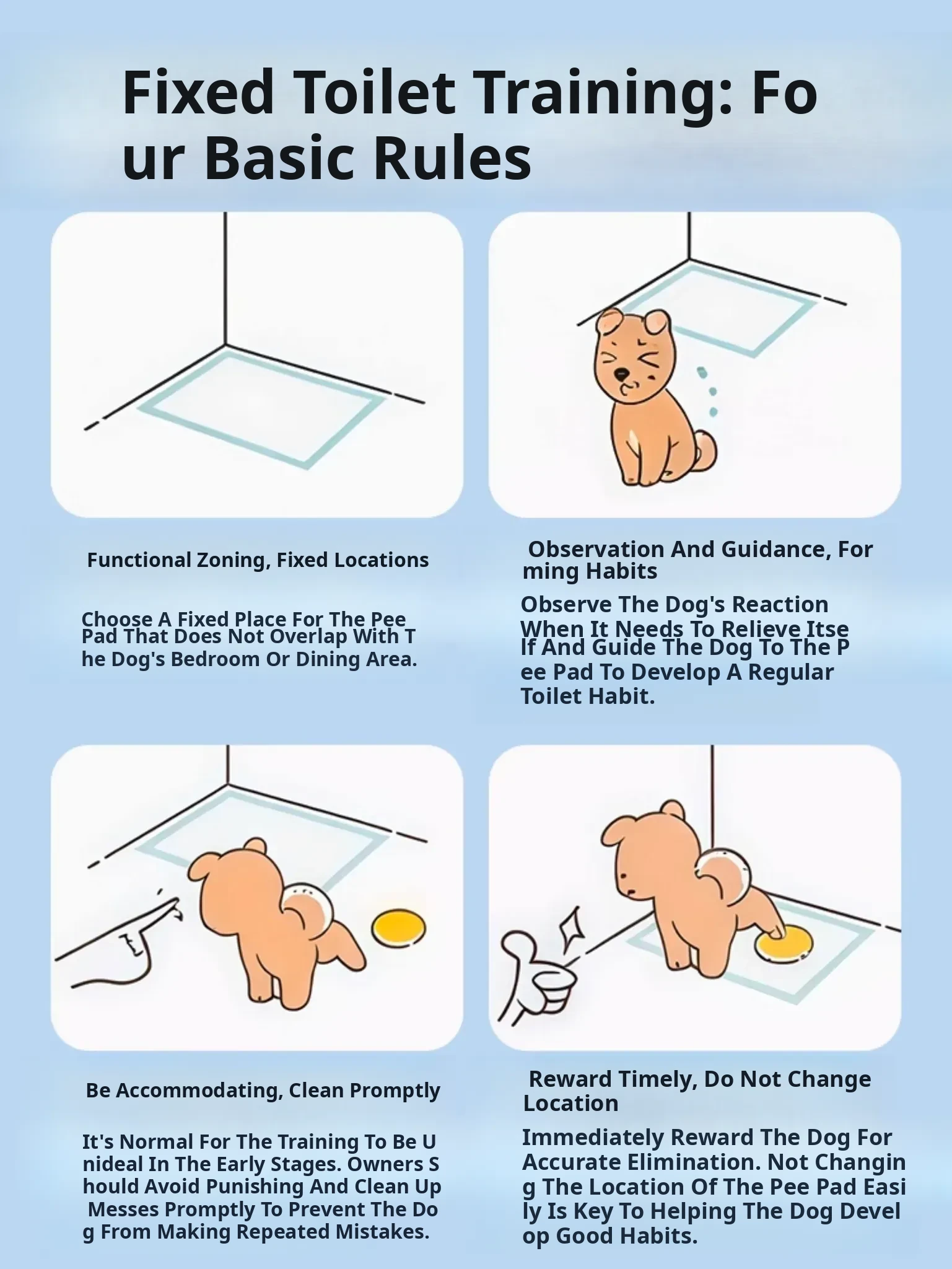 Fixed Toilet Training: Fo ur Basic Rules

Functional Zoning, Fixed Locations

Choose A Fixed Place For The Pee Pad That Does Not Overlap With T he Dog's Bedroom Or Dining Area.

Observation And Guidance, For ming Habits

Observe The Dog's Reaction When It Needs To Relieve Itse lf And Guide The Dog To The P ee Pad To Develop A Regular Toilet Habit.

Be Accommodating, Clean Promptly

It's Normal For The Training To Be U nideal In The Early Stages. Owners S hould Avoid Punishing And Clean Up Messes Promptly To Prevent The Do g From Making Repeated Mistakes.

Reward Timely, Do Not Change Location

Immediately Reward The Dog For Accurate Elimination. Not Changin g The Location Of The Pee Pad Easi ly Is Key To Helping The Dog Devel op Good Habits.