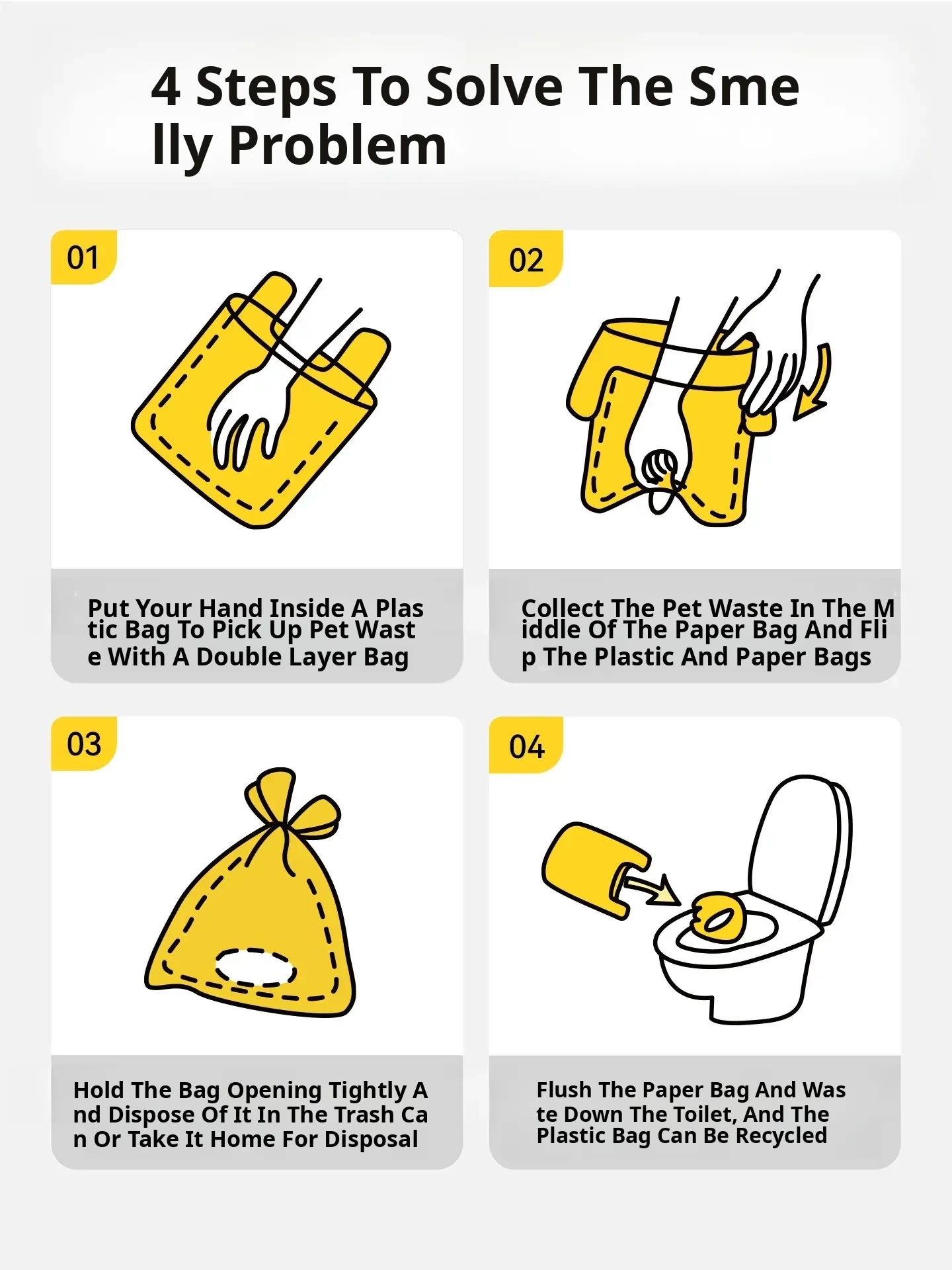 4 Steps To Solve The Sme lly Problem

01

Put Your Hand Inside A Plas tic Bag To Pick Up Pet Wast e With A Double Layer Bag

02

Collect The Pet Waste In The M iddle Of The Paper Bag And Fli p The Plastic And Paper Bags

03

Hold The Bag Opening Tightly A nd Dispose Of It In The Trash Ca n Or Take It Home For Disposal

04

Flush The Paper Bag And Was te Down The Toilet, And The Plastic Bag Can Be Recycled