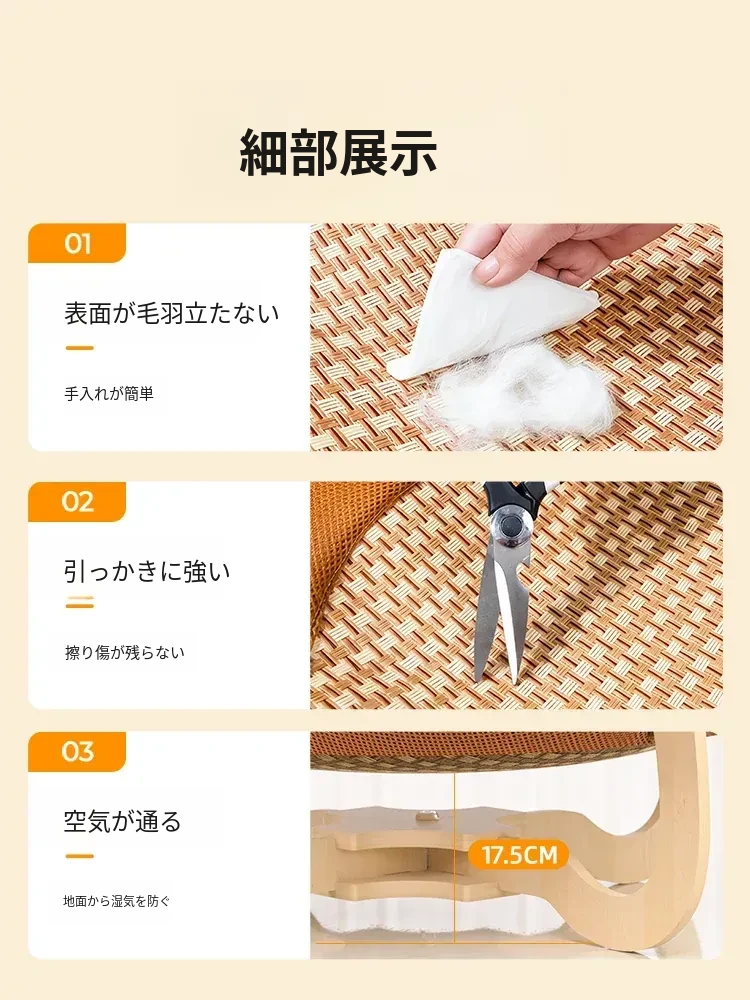 細部展示

01

表面が毛羽立たない

手入れが簡単

02

引っかきに強い

擦り傷が残らない

03

空気が通る

地面から湿気を防ぐ

17.5CM