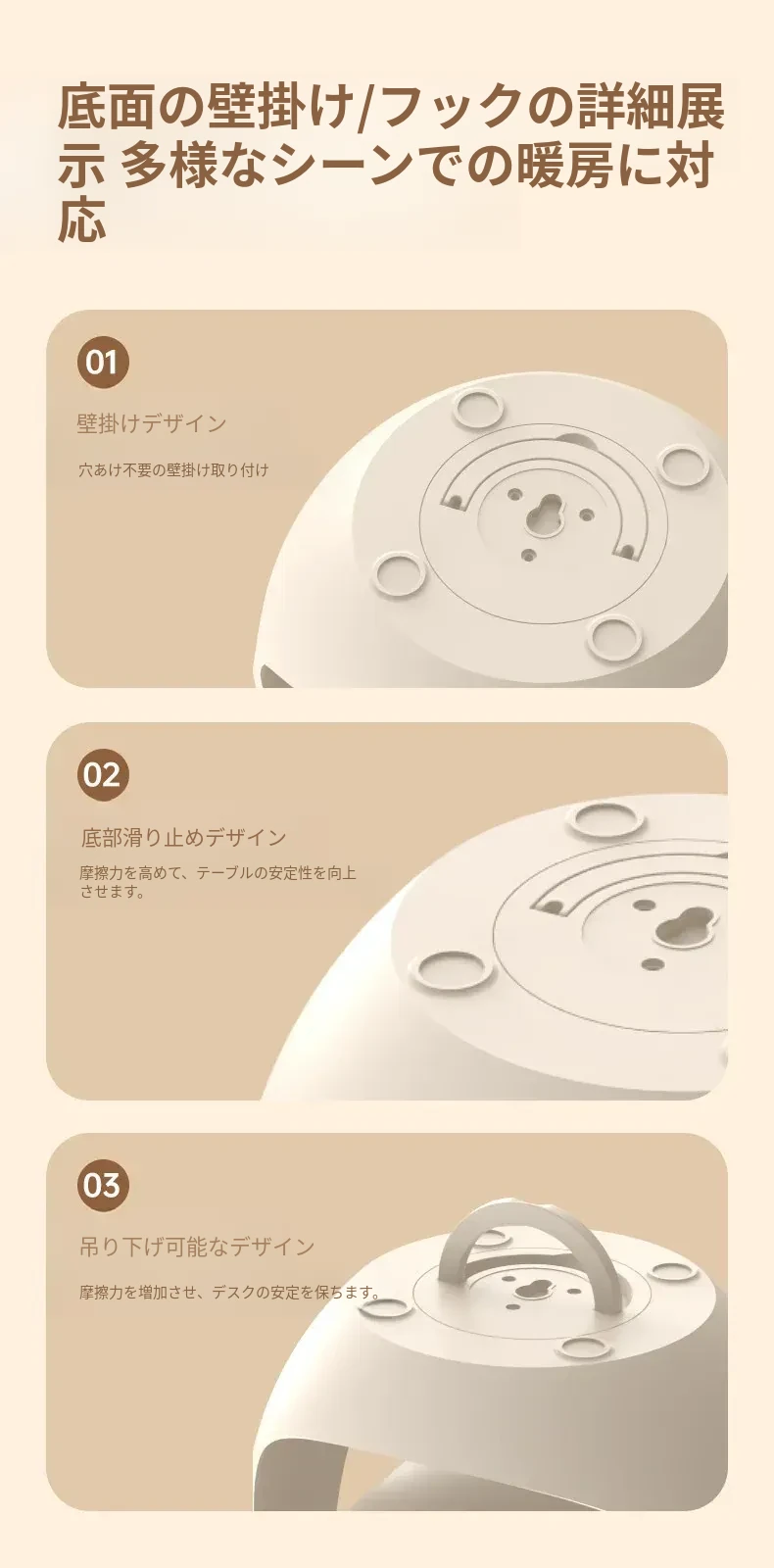 底面の壁掛け/フックの詳細展示 多様なシーンでの暖房に対応

01

壁掛けデザイン

穴あけ不要の壁掛け取り付け

02

底部滑り止めデザイン

摩擦力を高めて、テーブルの安定性を向上させます。

03

吊り下げ可能なデザイン

摩擦力を増加させ、デスクの安定を保ちます。