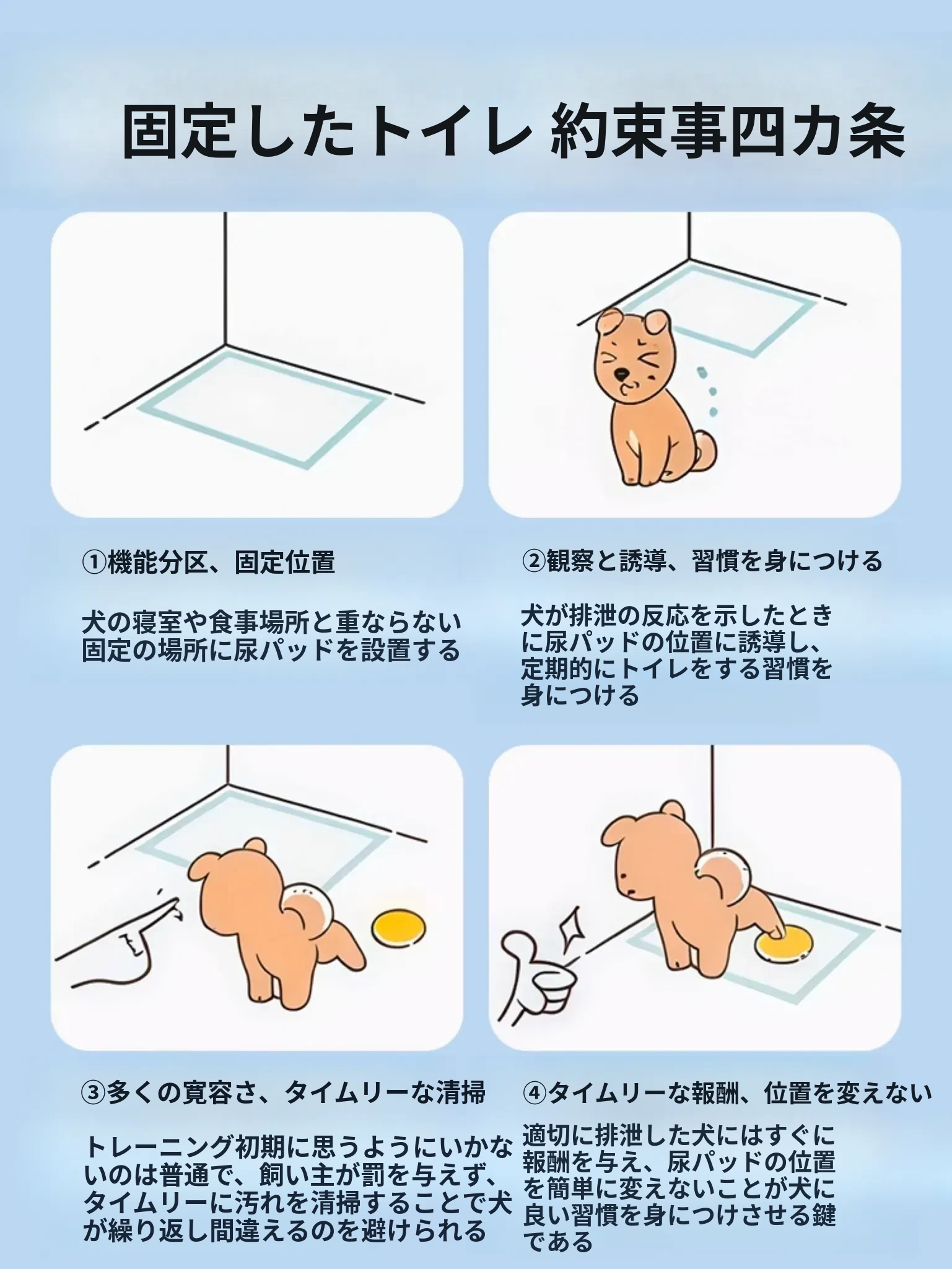 固定したトイレ 約束事四カ条

①機能分区、固定位置

犬の寝室や食事場所と重ならない固定の場所に尿パッドを設置する

②観察と誘導、習慣を身につける

犬が排泄の反応を示したときに尿パッドの位置に誘導し、定期的にトイレをする習慣を身につける

③多くの寛容さ、タイムリーな清掃

トレーニング初期に思うようにいかないのは普通で、飼い主が罰を与えず、タイムリーに汚れを清掃することで犬が繰り返し間違えるのを避けられる

④タイムリーな報酬、位置を変えない

適切に排泄した犬にはすぐに報酬を与え、尿パッドの位置を簡単に変えないことが犬に良い習慣を身につけさせる鍵である