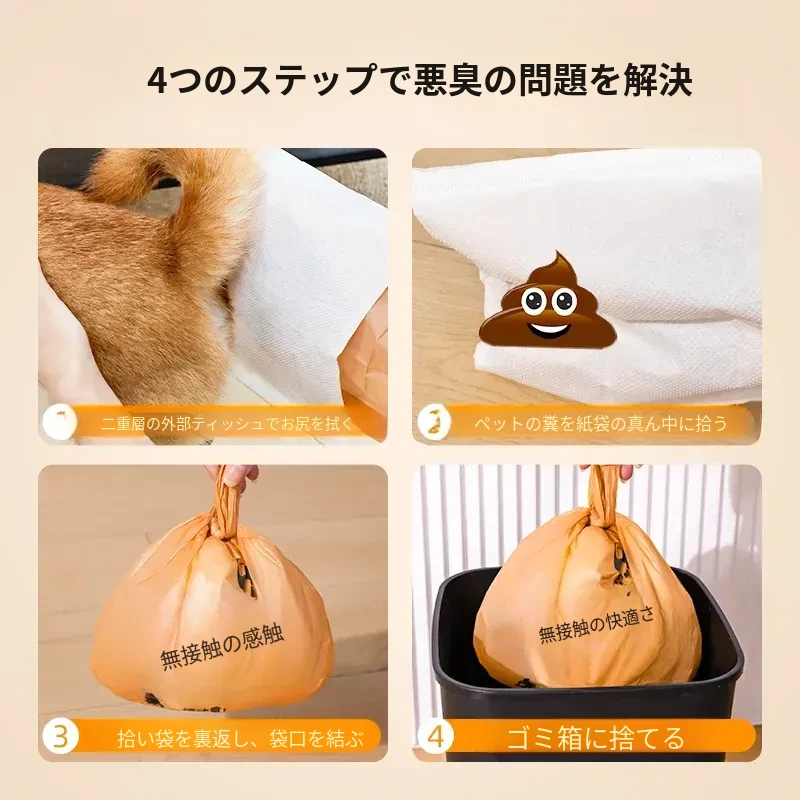 4つのステップで悪臭の問題を解決

1 二重層の外部ティッシュでお尻を拭く

2 ペットの糞を紙袋の真ん中に拾う

無接触の感触

3 拾い袋を裏返し、袋口を結ぶ

無接触の快適さ

4 ゴミ箱に捨てる