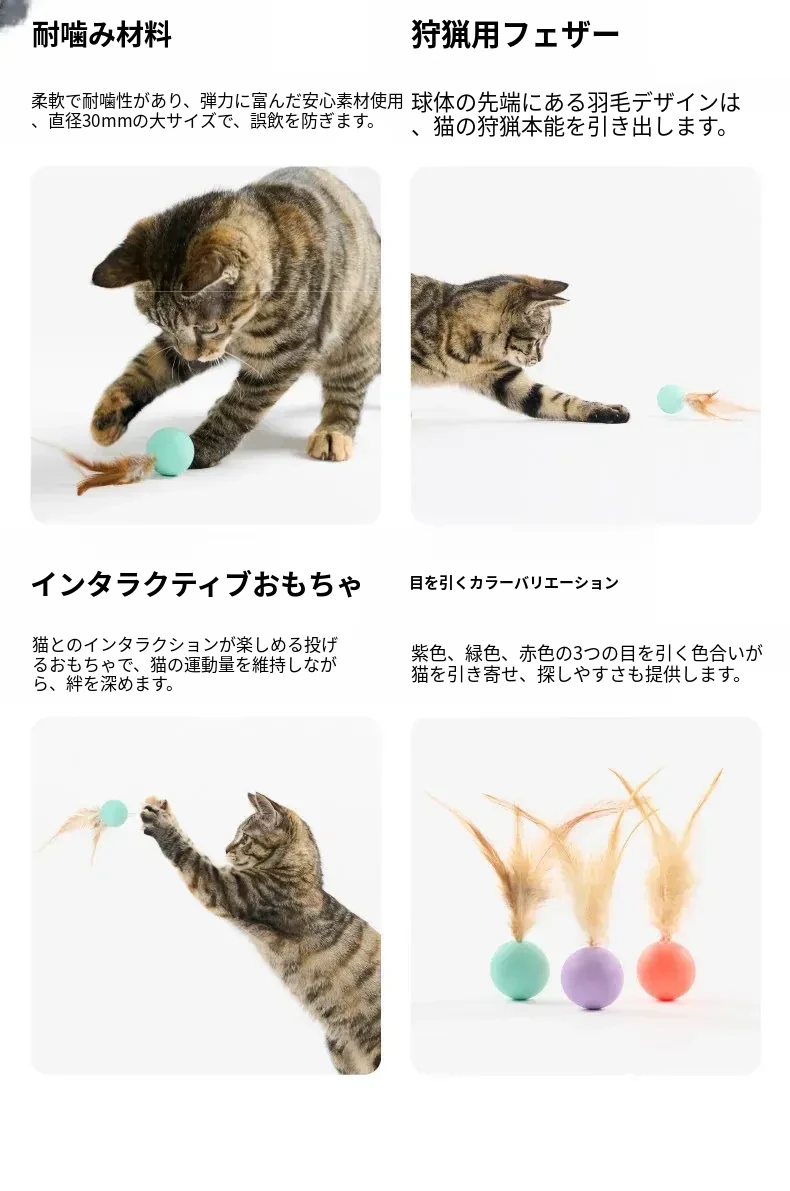 耐噛み材料

柔軟で耐噛性があり、弾力に富んだ安心素材使用、直径30mmの大サイズで、誤飲を防ぎます。

狩猟用フェザー

球体の先端にある羽毛デザインは、猫の狩猟本能を引き出します。

インタラクティブおもちゃ

猫とのインタラクションが楽しめる投げるおもちゃで、猫の運動量を維持しながら、絆を深めます。

目を引くカラーバリエーション

紫色、緑色、赤色の3つの目を引く色合いが猫を引き寄せ、探しやすさも提供します。